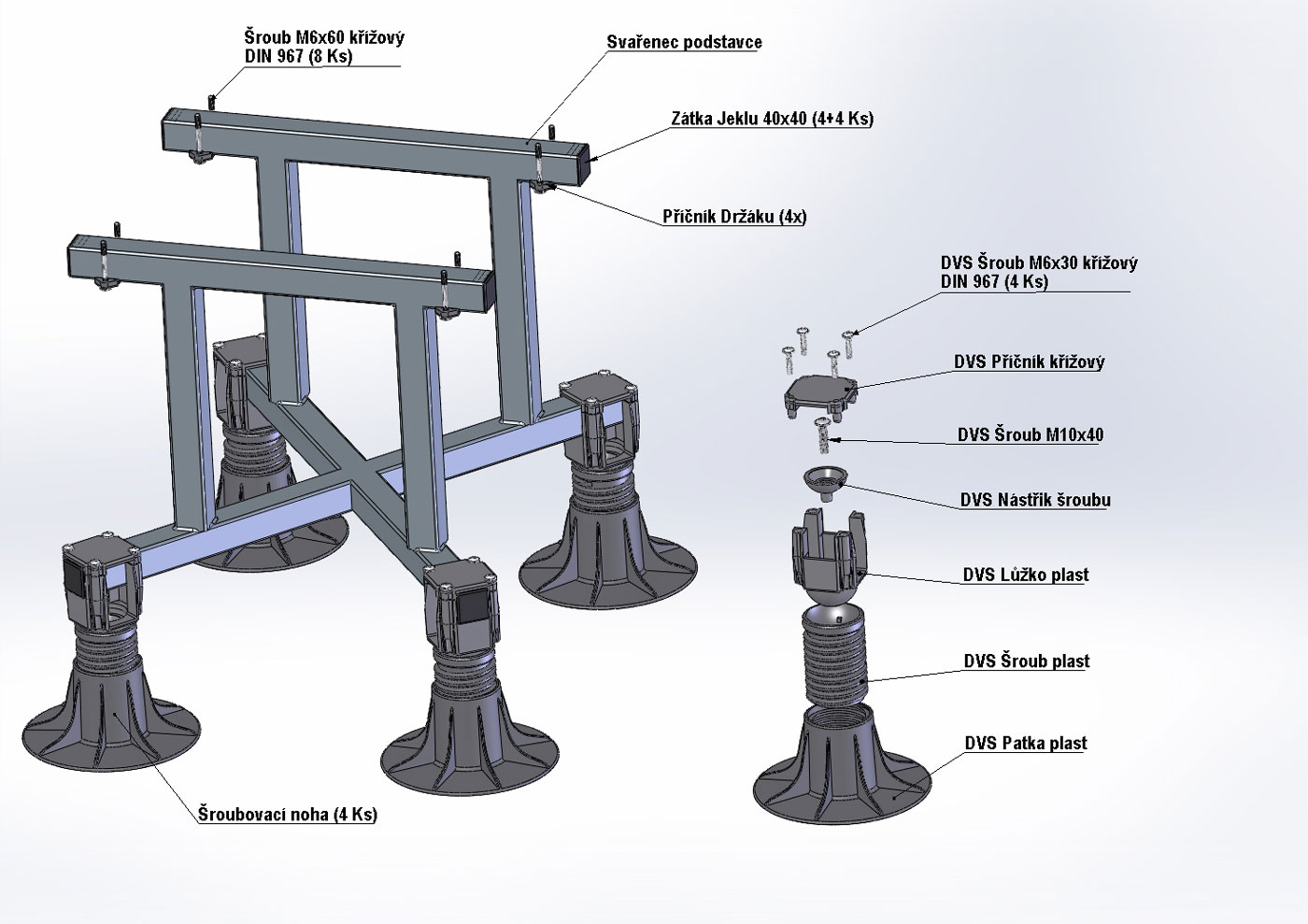 Šroub M6x60 křížový
DIN 967 (8 Ks)

Svařenec podstavce

Zátka Jeklu 40x40 (4+4 Ks)

Příčník Držáku (4x)

DVS Šroub M6x30 křížový
DIN 967 (4 Ks)

DVS Příčník křížový

DVS Šroub M10x40

DVS Nástřik šroubu

DVS Lůžko plast

DVS Šroub plast

DVS Patka plast

Šroubovací noha (4 Ks)